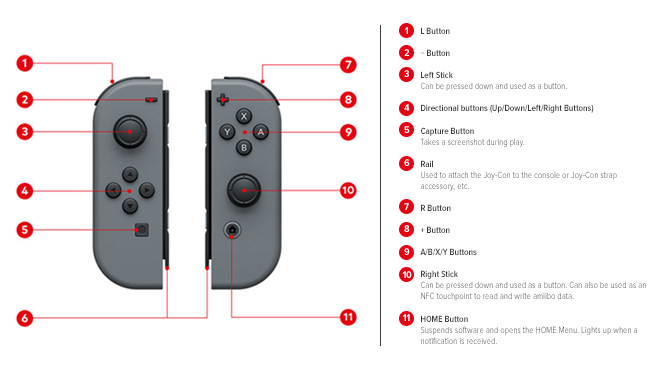 1
2
3
4
5
6
7
8
9
10
11

X
Y
A
B

1 L Button

2 − Button

3 Left Stick
Can be pressed down and used as a button.

4 Directional buttons (Up/Down/Left/Right Buttons)

5 Capture Button
Takes a screenshot during play.

6 Rail
Used to attach the Joy-Con to the console or Joy-Con strap accessory, etc.

7 R Button

8 + Button

9 A/B/X/Y Buttons

10 Right Stick
Can be pressed down and used as a button. Can also be used as an NFC touchpoint to read and write amiibo data.

11 HOME Button
Suspends software and opens the HOME Menu. Lights up when a notification is received.