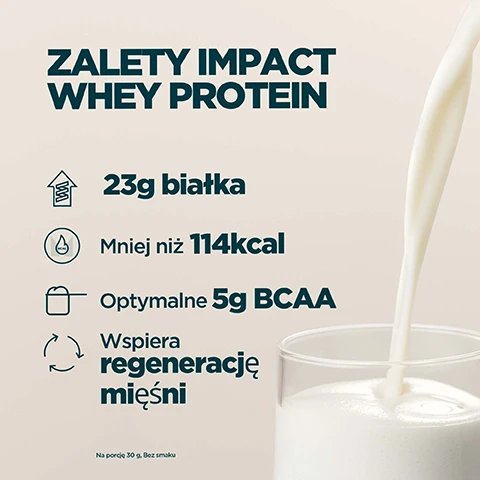 ZALETY IMPACT WHEY PROTEIN

23g białka

BCAA

Mniej niż 114kcal

Optymalne 5g BCAA

Wspiera regenerację mięśni

Na porcję 30 g, Bez smaku