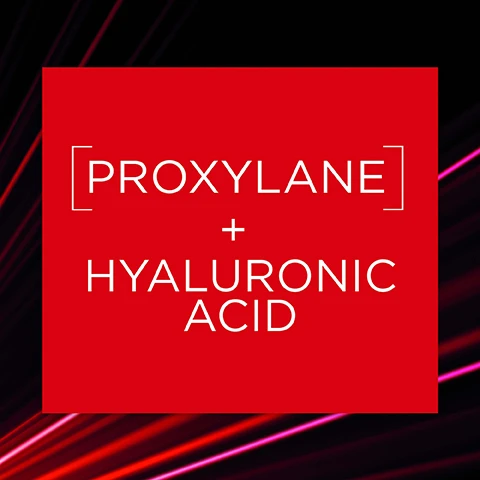 [PROXYLANE]
+
HYALURONIC ACID