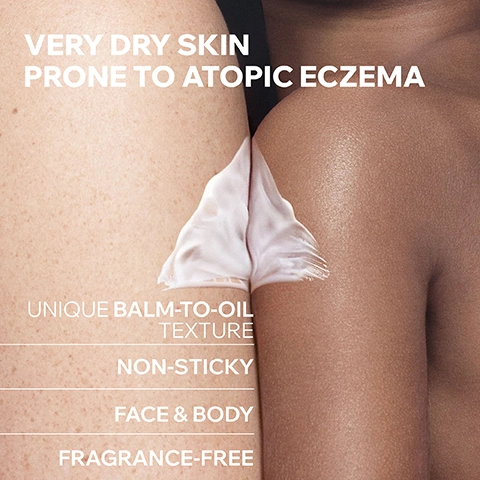 VERY DRY SKIN
PRONE TO ATOPIC ECZEMA

UNIQUE BALM-TO-OIL TEXTURE

NON-STICKY

FACE & BODY

FRAGRANCE-FREE