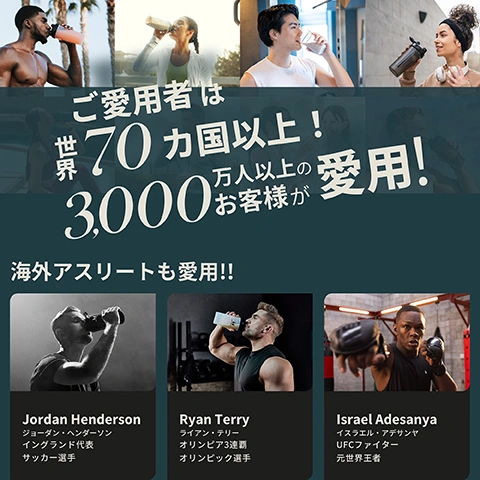 ご愛用者は
世界70カ国以上！
3,000万人以上のお客様が愛用！

海外アスリートも愛用!!

Jordan Henderson
ジョーダン・ヘンダーソン
イングランド代表
サッカー選手

Ryan Terry
ライアン・テリー
オリンピア3連覇
オリンピック選手

Israel Adesanya
イスラエル・アデサンヤ
UFCファイター
元世界王者