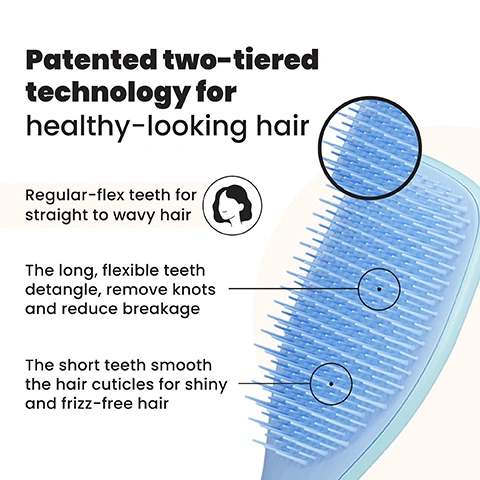 Patented two-tiered technology for healthy-looking hair

Regular-flex teeth for straight to wavy hair

The long, flexible teeth detangle, remove knots and reduce breakage

The short teeth smooth the hair cuticles for shiny and frizz-free hair