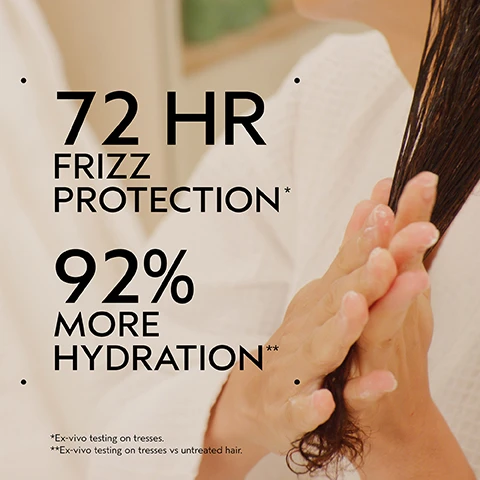 72 HR
FRIZZ
PROTECTION*

92%
MORE
HYDRATION**

*Ex-vivo testing on tresses.
**Ex-vivo testing on tresses vs untreated hair.