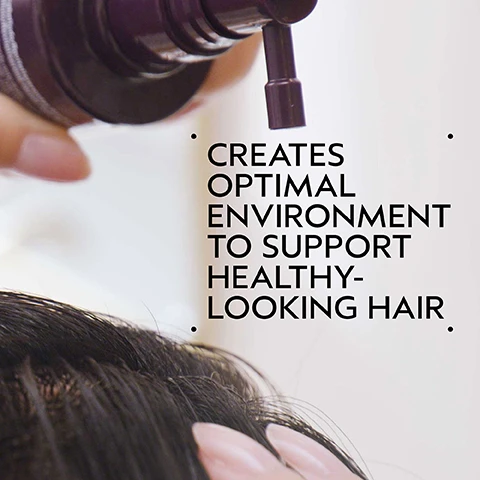 CREATES OPTIMAL ENVIRONMENT TO SUPPORT HEALTHY-LOOKING HAIR