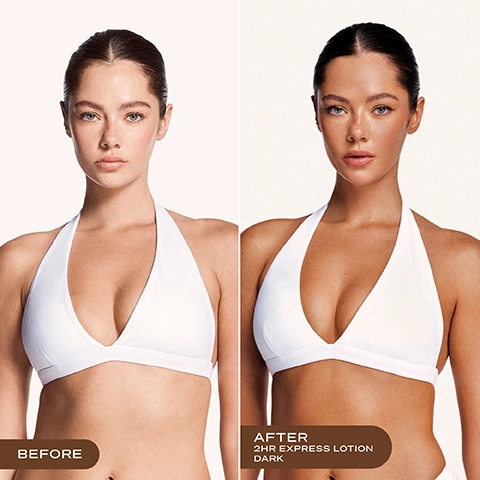 BEFORE

AFTER
2HR EXPRESS LOTION
DARK