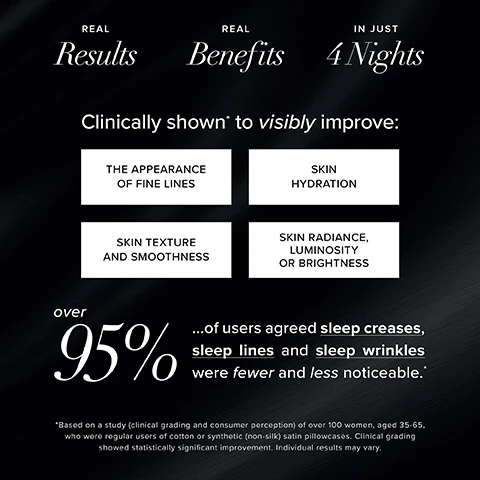 REAL
Results

REAL
Benefits

IN JUST
4 Nights

Clinically shown* to visibly improve:

THE APPEARANCE OF FINE LINES

SKIN HYDRATION

SKIN TEXTURE AND SMOOTHNESS

SKIN RADIANCE, LUMINOSITY OR BRIGHTNESS

over
95%
...of users agreed sleep creases, sleep lines and sleep wrinkles were fewer and less noticeable.*

*Based on a study (clinical grading and consumer perception) of over 100 women, aged 35-65, who were regular users of cotton or synthetic (non-silk) satin pillowcases. Clinical grading showed statistically significant improvement. Individual results may vary.