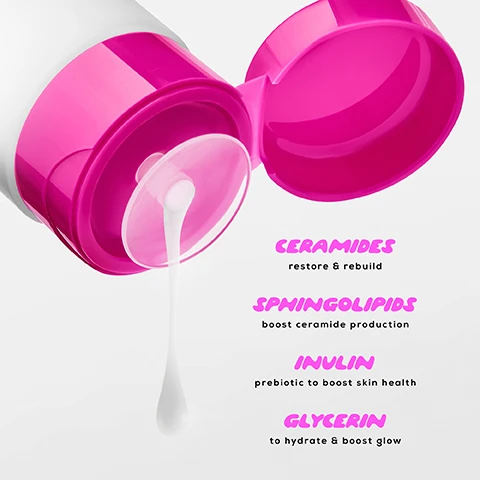 CERAMIDES
restore & rebuild

SPHINGOLIPIDS
boost ceramide production

INULIN
prebiotic to boost skin health

GLYCERIN
to hydrate & boost glow