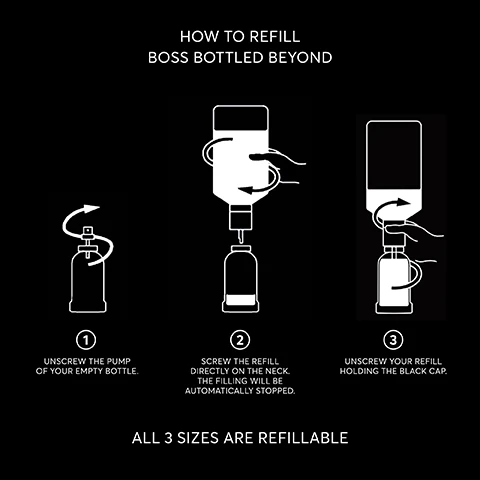 HOW TO REFILL
BOSS BOTTLED BEYOND

1
UNSCREW THE PUMP OF YOUR EMPTY BOTTLE.

2
SCREW THE REFILL DIRECTLY ON THE NECK. THE FILLING WILL BE AUTOMATICALLY STOPPED.

3
UNSCREW YOUR REFILL HOLDING THE BLACK CAP.

ALL 3 SIZES ARE REFILLABLE