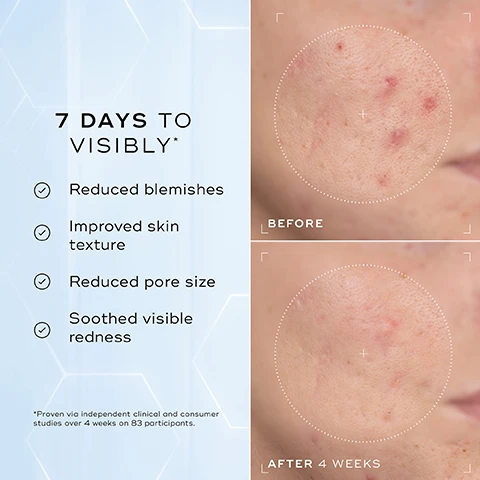 7 DAYS TO VISIBLY*

Reduced blemishes

Improved skin texture

Reduced pore size

Soothed visible redness

*Proven via independent clinical and consumer studies over 4 weeks on 83 participants.

BEFORE

AFTER 4 WEEKS