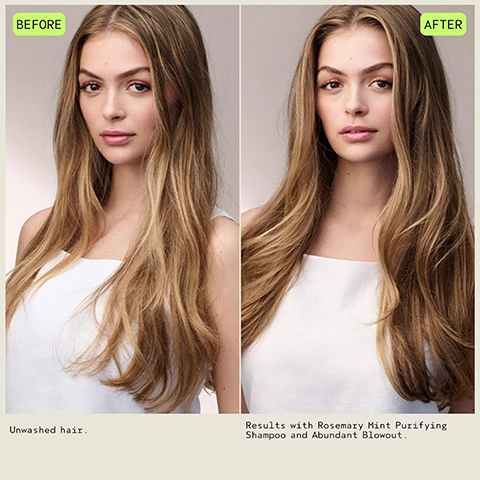 BEFORE

AFTER

Unwashed hair.

Results with Rosemary Mint Purifying Shampoo and Abundant Blowout.