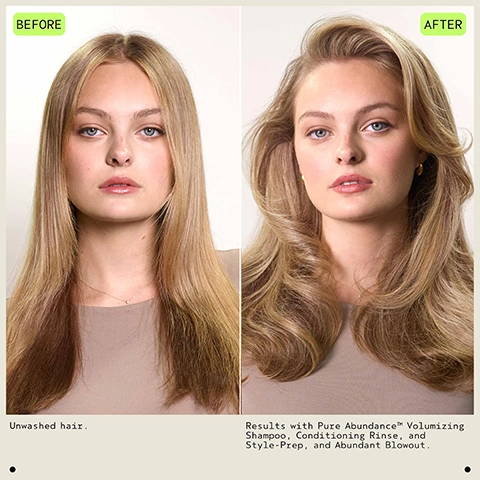 BEFORE

AFTER

Unwashed hair.

Results with Pure Abundance™ Volumizing Shampoo, Conditioning Rinse, and Style-Prep, and Abundant Blowout.