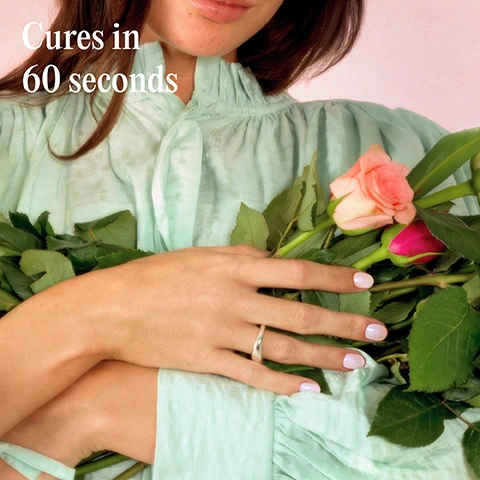 Cures in
60 seconds