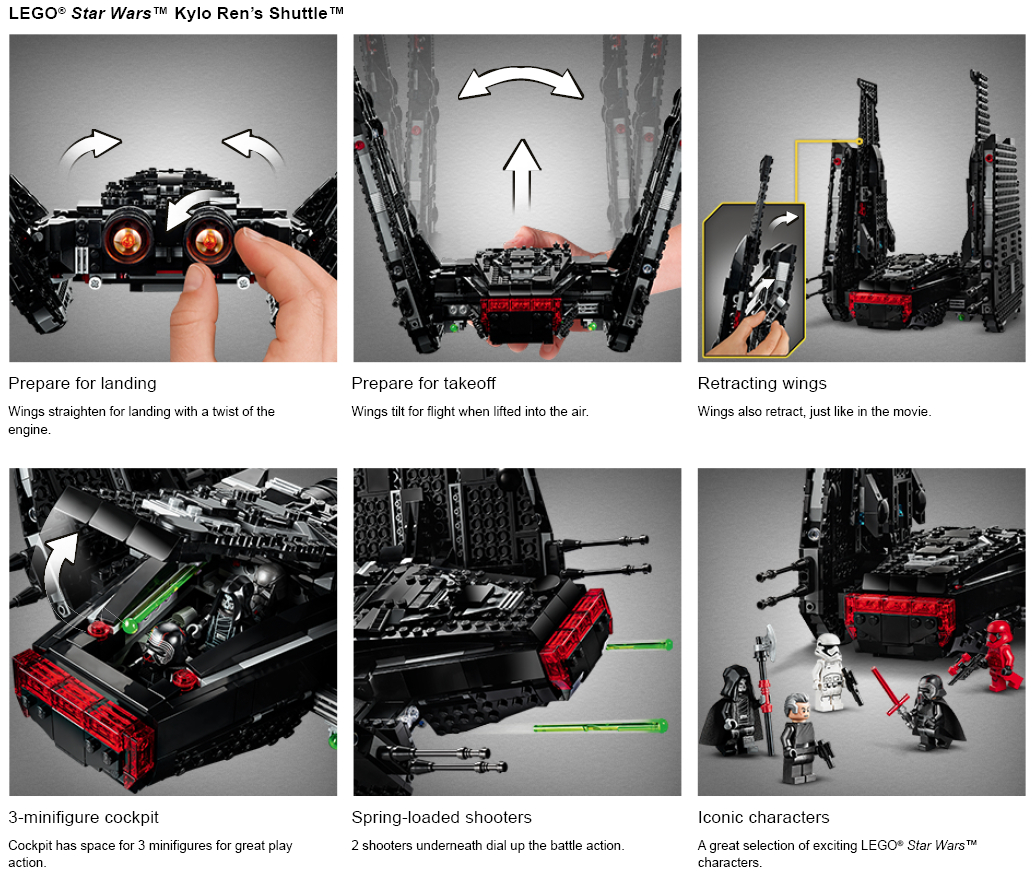 LEGO® Star Wars™ Kylo Ren's Shuttle™

Prepare for landing

Wings straighten for landing with a twist of the engine.

Prepare for takeoff

Wings tilt for flight when lifted into the air.

Retracting wings

Wings also retract, just like in the movie.

3-minifigure cockpit

Cockpit has space for 3 minifigures for great play action.

Spring-loaded shooters

2 shooters underneath dial up the battle action.

Iconic characters

A great selection of exciting LEGO® Star Wars™ characters.