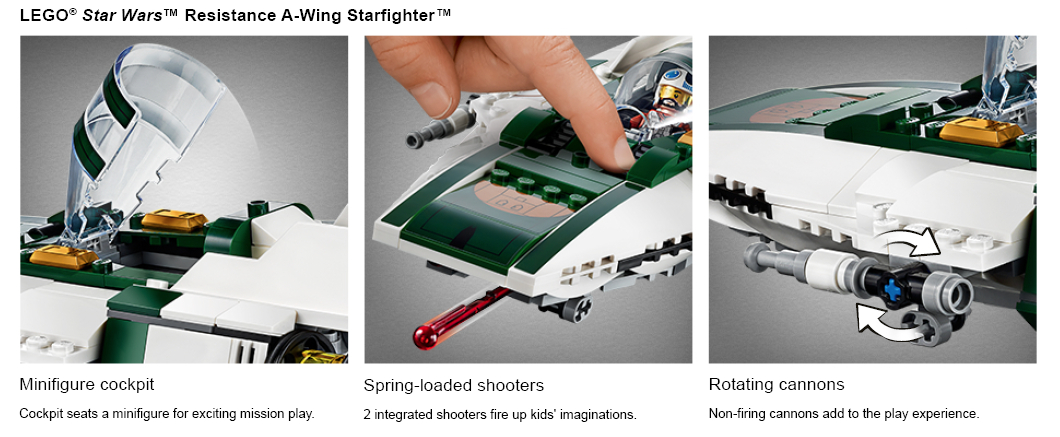 LEGO® Star Wars™ Resistance A-Wing Starfighter™

Minifigure cockpit

Cockpit seats a minifigure for exciting mission play.

Spring-loaded shooters

2 integrated shooters fire up kids' imaginations.

Rotating cannons

Non-firing cannons add to the play experience.