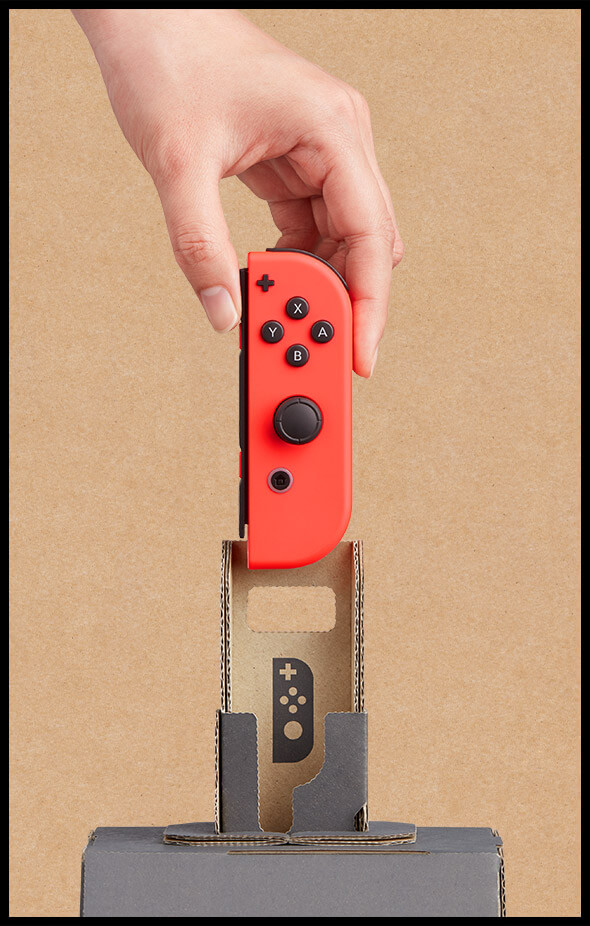 X
Y A
B